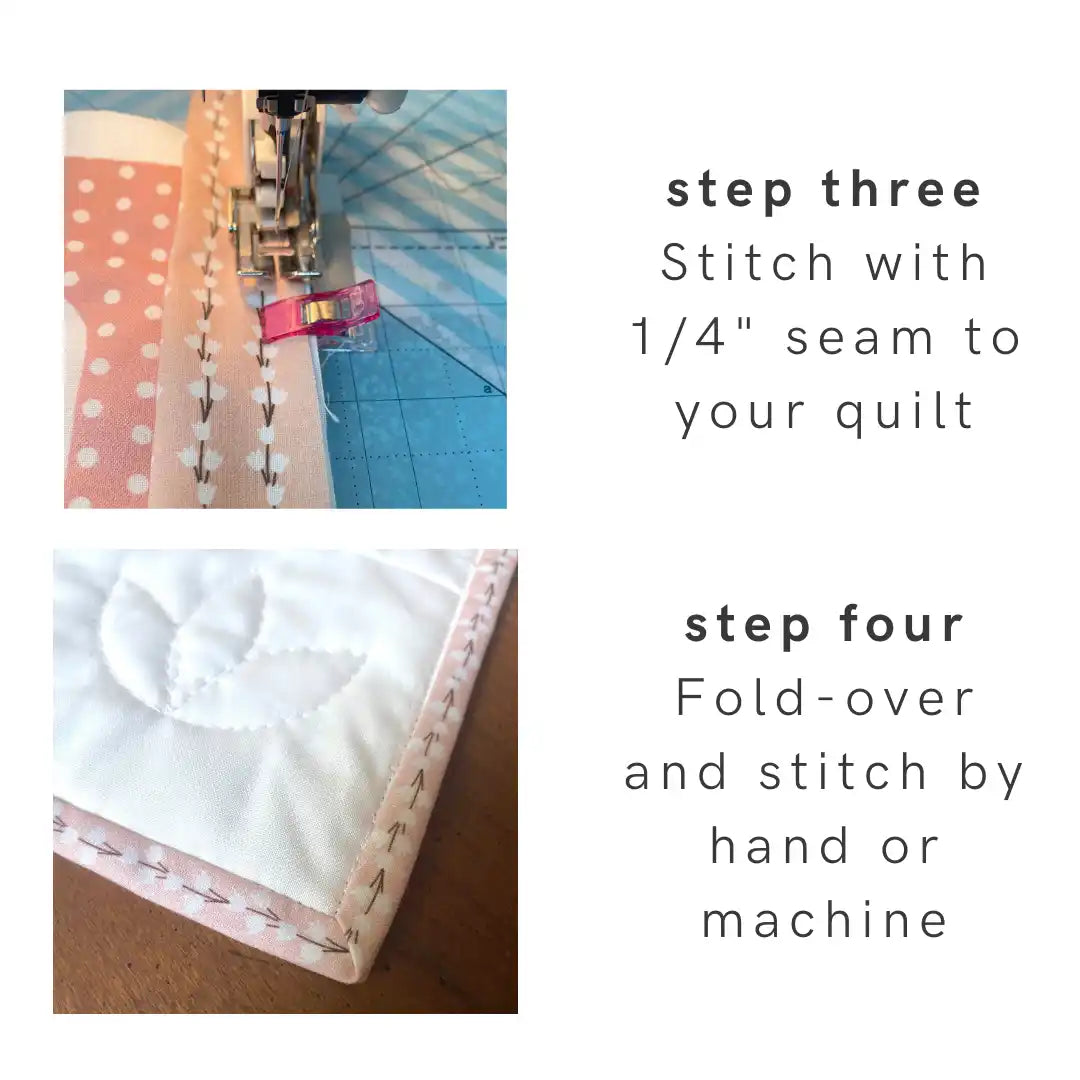 step three
Stitch with 1/4" seam to your quilt

step four
Fold-over and stitch by hand or machine